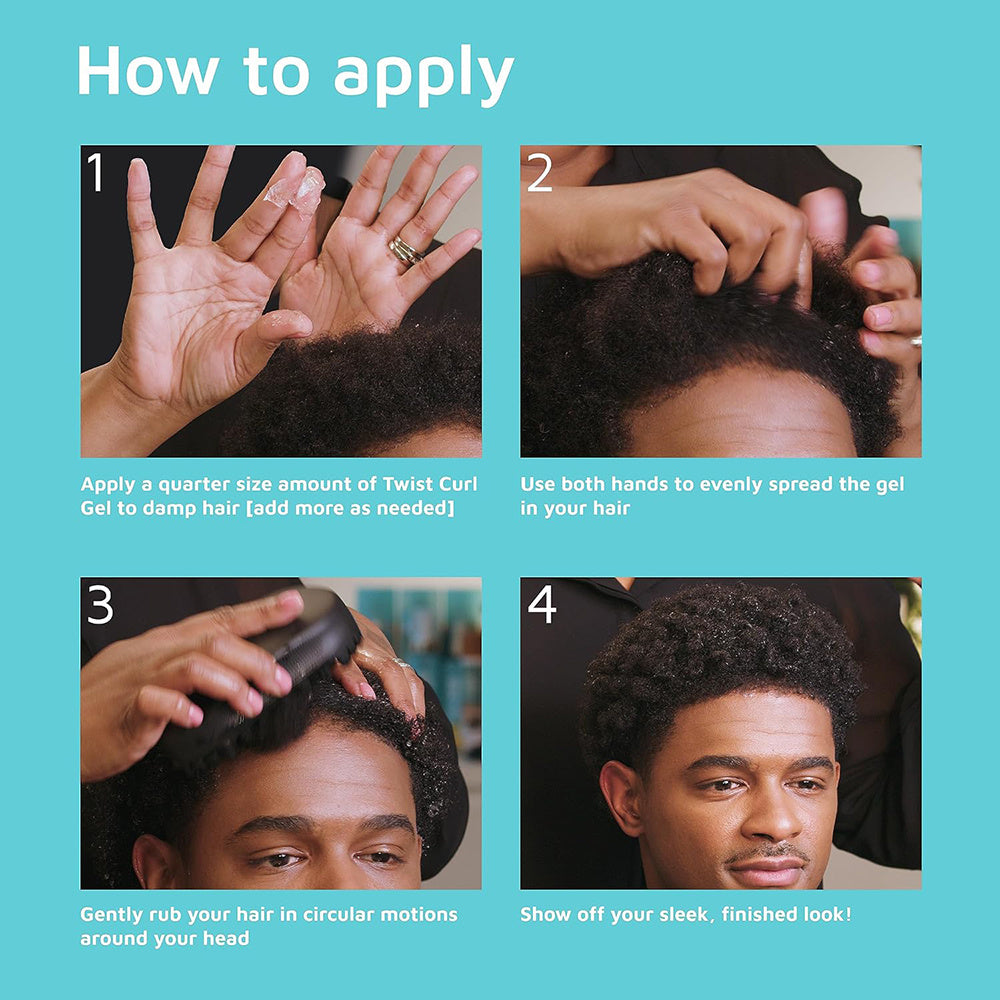 How to apply

1

Apply a quarter size amount of Twist Curl Gel to damp hair [add more as needed]

2

Use both hands to evenly spread the gel in your hair

3

Gently rub your hair in circular motions around your head

4

Show off your sleek, finished look!